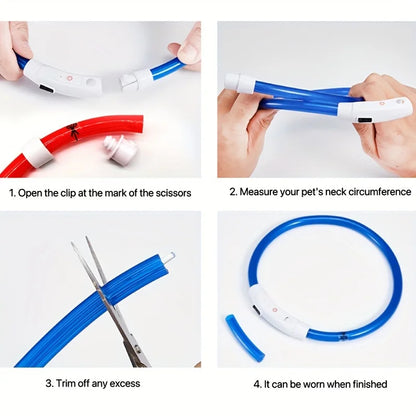 1. Open the clip at the mark of the scissors

2. Measure your pet's neck circumference

3. Trim off any excess

4. It can be worn when finished